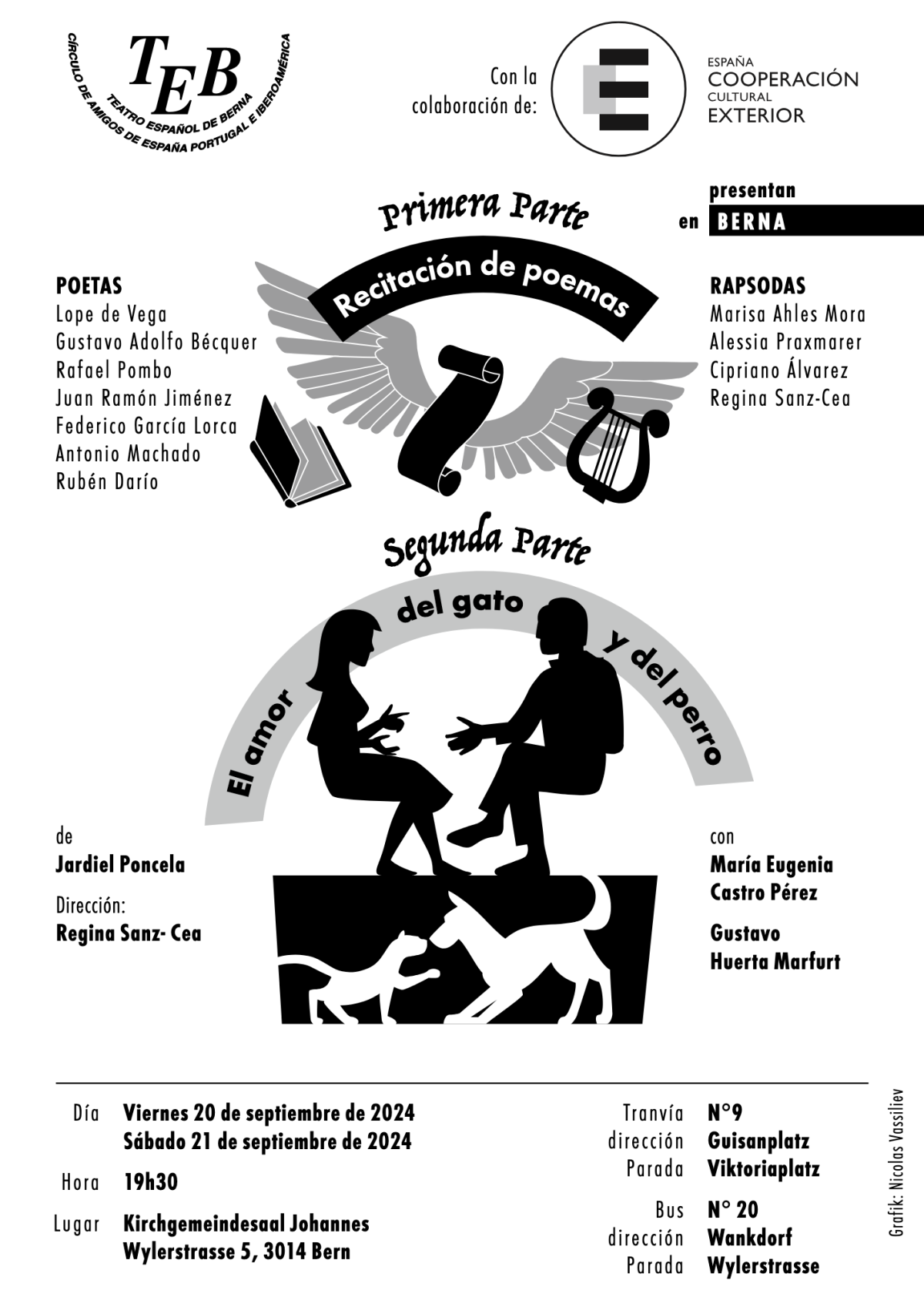 TEB
TEATRO ESPAÑOL DE BERNA
CÍRCULO DE AMIGOS DE ESPAÑA PORTUGAL E IBEROAMÉRICA

Con la colaboración de:

ESPAÑA
COOPERACIÓN
CULTURAL
EXTERIOR

presentan
en BERNA

Primera Parte

Recitación de poemas

POETAS
Lope de Vega
Gustavo Adolfo Bécquer
Rafael Pombo
Juan Ramón Jiménez
Federico García Lorca
Antonio Machado
Rubén Darío

RAPSODAS
Marisa Ahles Mora
Alessia Praxmarer
Cipriano Álvarez
Regina Sanz-Cea

Segunda Parte

El amor del gato y del perro

de
Jardiel Poncela

Dirección:
Regina Sanz- Cea

con
María Eugenia Castro Pérez

Gustavo Huerta Marfurt

Día Viernes 20 de septiembre de 2024
Sábado 21 de septiembre de 2024

Hora 19h30

Lugar Kirchgemeindesaal Johannes
Wylerstrasse 5, 3014 Bern

Tranvía N°9
dirección Guisanplatz
Parada Viktoriaplatz

Bus N° 20
dirección Wankdorf
Parada Wylerstrasse

Grafik: Nicolas Vassiliev